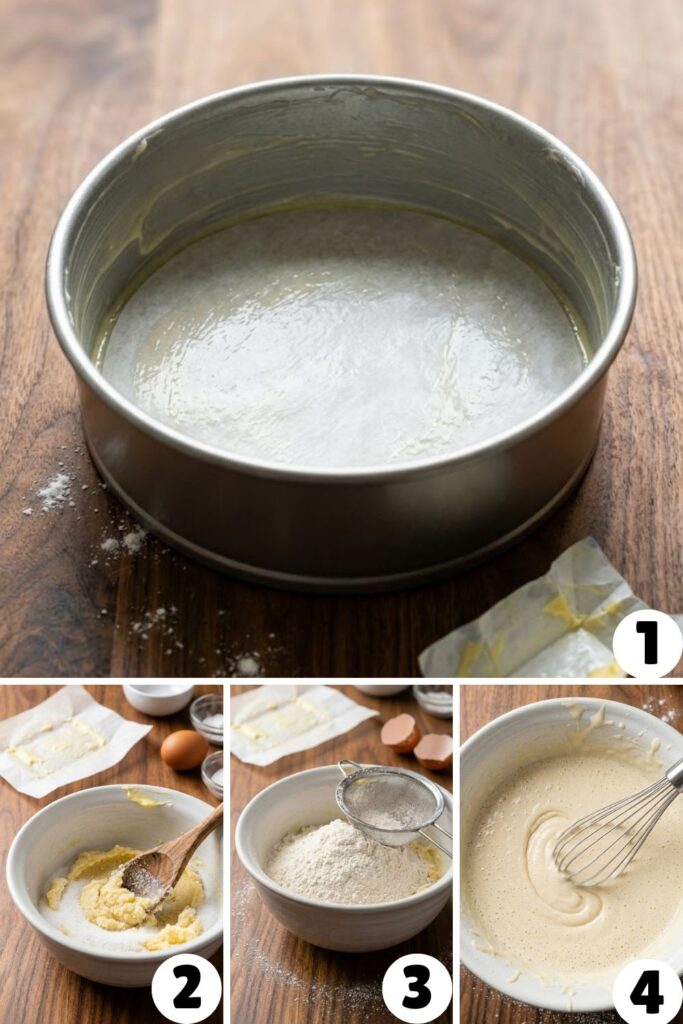 1
2
3
4