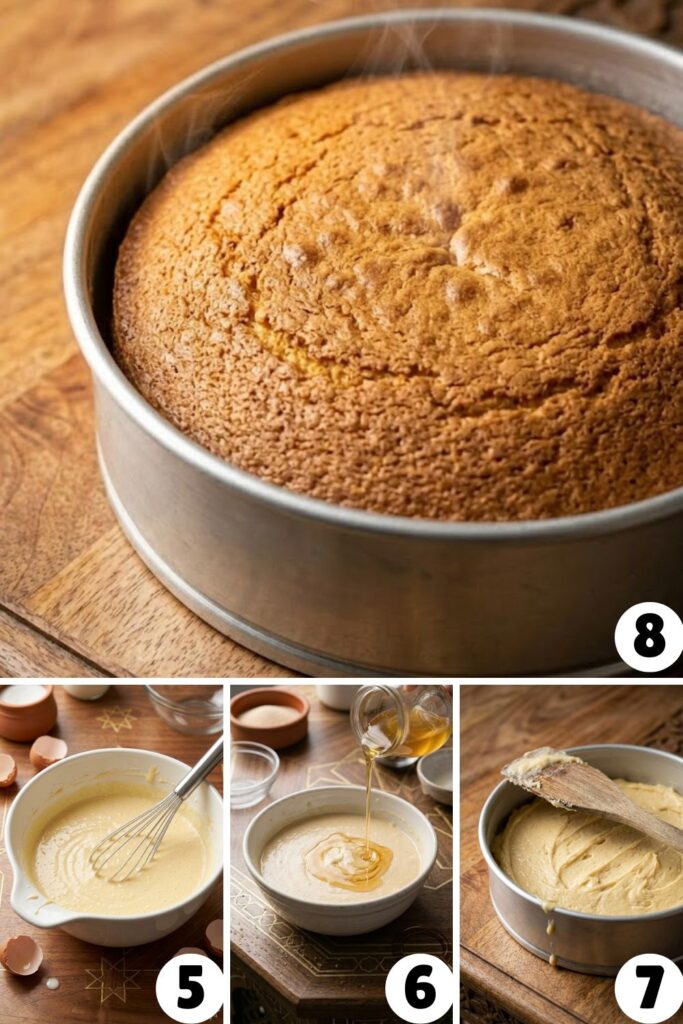 8

5

6

7