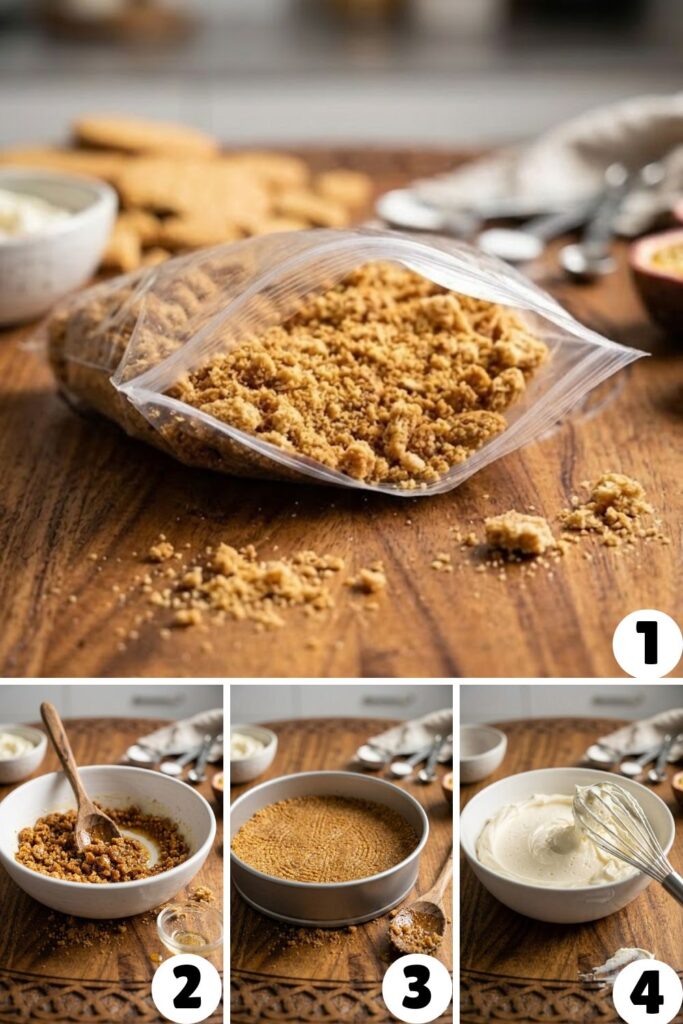 1
2
3
4