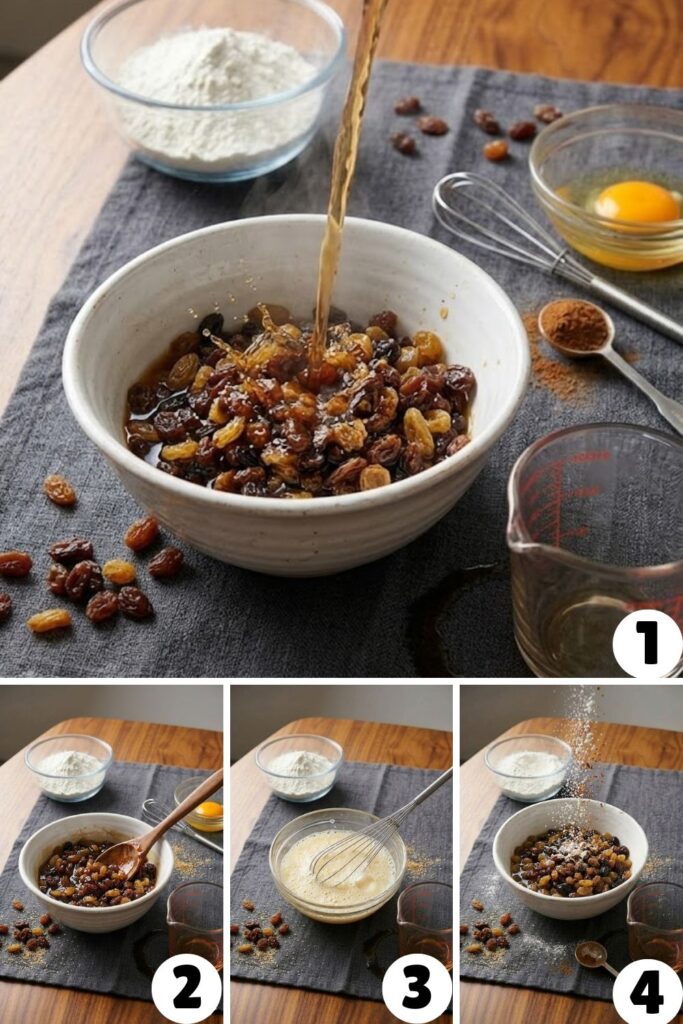 1

2

3

4