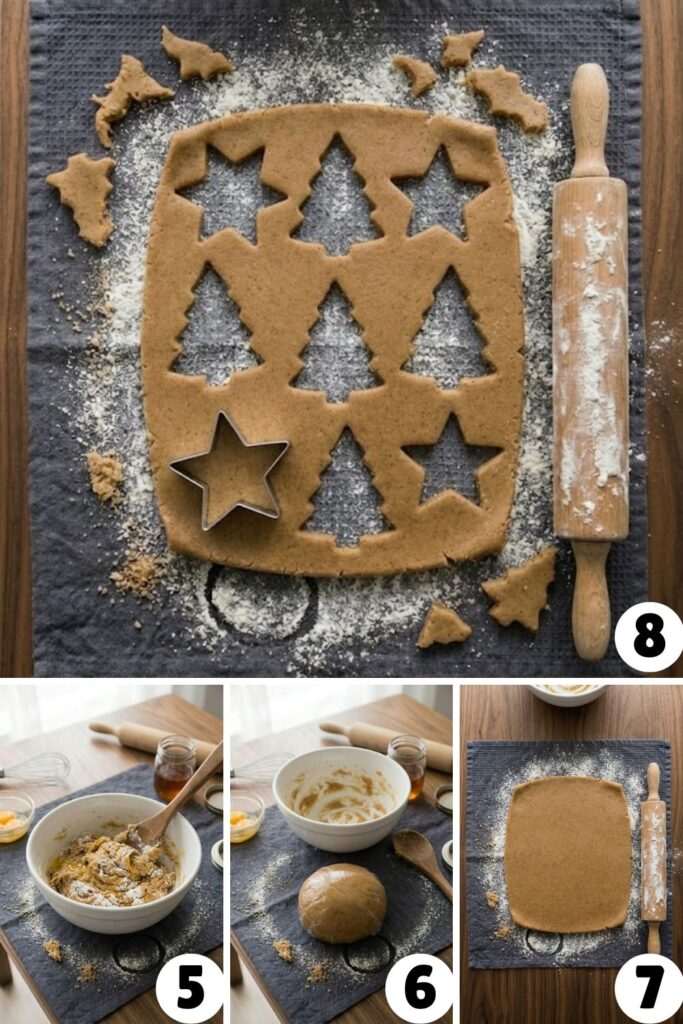 8

5

6

7